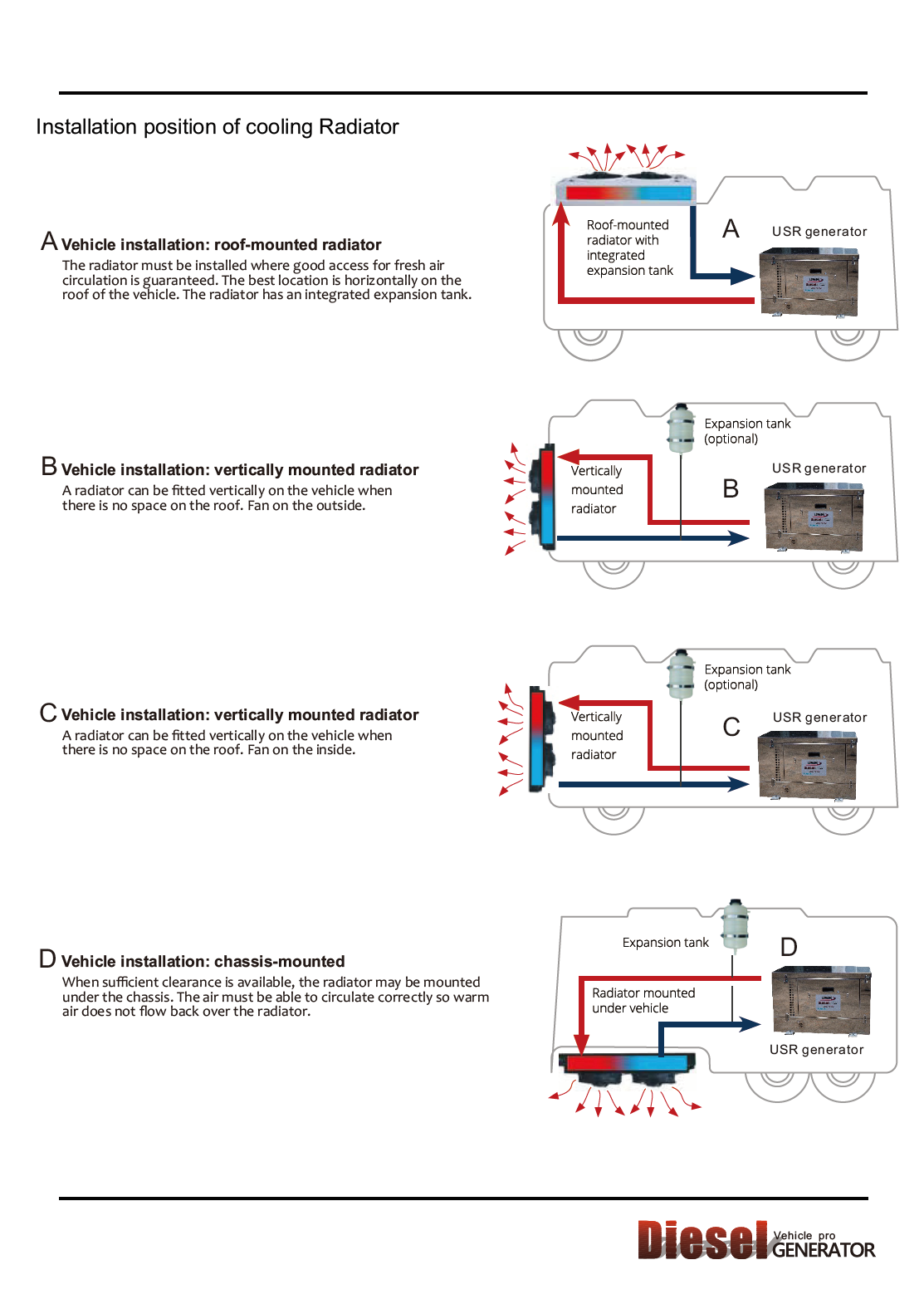 Installation position of cooling Radiator

A Vehicle installation: roof-mounted radiator
The radiator must be installed where good access for fresh air circulation is guaranteed. The best location is horizontally on the roof of the vehicle. The radiator has an integrated expansion tank.

Roof-mounted radiator with integrated expansion tank
A
USR generator

B Vehicle installation: vertically mounted radiator
A radiator can be fitted vertically on the vehicle when there is no space on the roof. Fan on the outside.

Expansion tank (optional)
Vertically mounted radiator
B
USR generator

C Vehicle installation: vertically mounted radiator
A radiator can be fitted vertically on the vehicle when there is no space on the roof. Fan on the inside.

Expansion tank (optional)
Vertically mounted radiator
C
USR generator

D Vehicle installation: chassis-mounted
When sufficient clearance is available, the radiator may be mounted under the chassis. The air must be able to circulate correctly so warm air does not flow back over the radiator.

Expansion tank
D
Radiator mounted under vehicle
USR generator

Diesel Vehicle pro GENERATOR